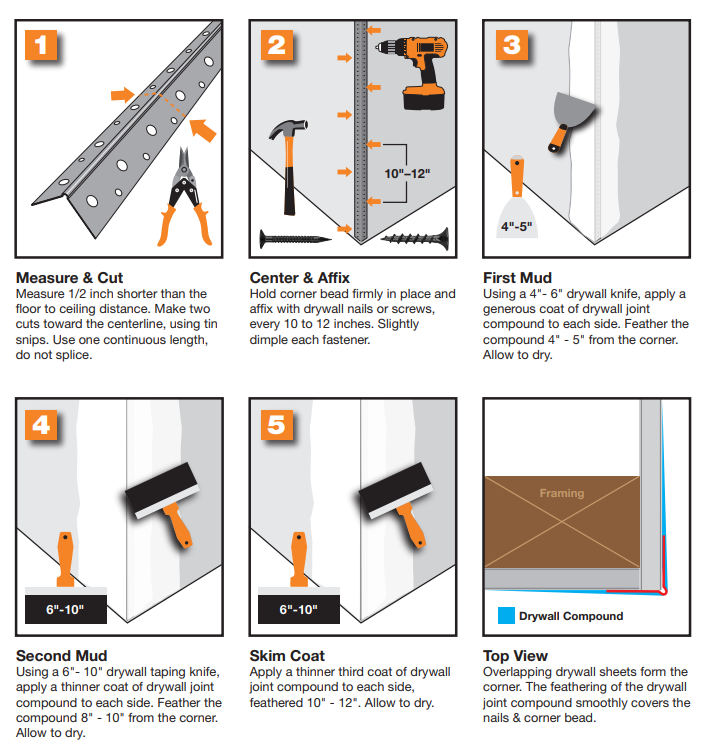 1

Measure & Cut
Measure 1/2 inch shorter than the floor to ceiling distance. Make two cuts toward the centerline, using tin snips. Use one continuous length, do not splice.

2

10"–12"

Center & Affix
Hold corner bead firmly in place and affix with drywall nails or screws, every 10 to 12 inches. Slightly dimple each fastener.

3

4"-5"

First Mud
Using a 4"- 6" drywall knife, apply a generous coat of drywall joint compound to each side. Feather the compound 4" - 5" from the corner. Allow to dry.

4

6"-10"

Second Mud
Using a 6"- 10" drywall taping knife, apply a thinner coat of drywall joint compound to each side. Feather the compound 8" - 10" from the corner. Allow to dry.

5

6"-10"

Skim Coat
Apply a thinner third coat of drywall joint compound to each side, feathered 10" - 12". Allow to dry.

Framing

Drywall Compound

Top View
Overlapping drywall sheets form the corner. The feathering of the drywall joint compound smoothly covers the nails & corner bead.